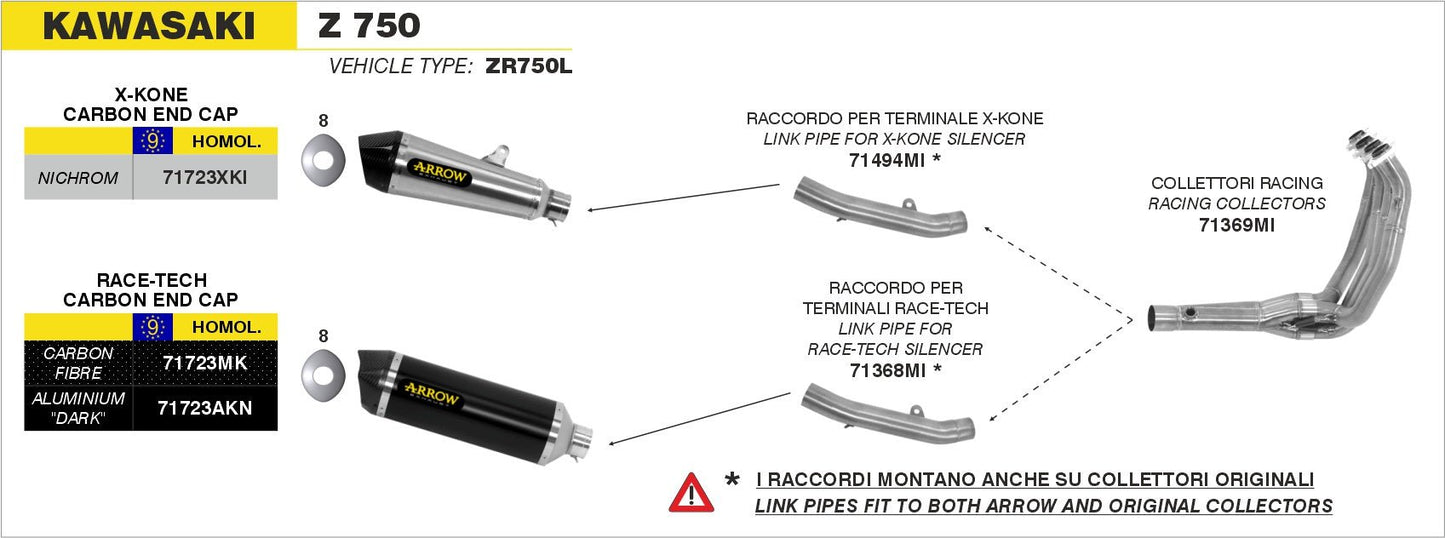 KAWASAKI Z 750

VEHICLE TYPE: ZR750L

X-KONE
CARBON END CAP

| | 9 HOMOL. |
|---|---|
| NICHROM | 71723XKI |

8

ARROW

RACCORDO PER TERMINALE X-KONE
LINK PIPE FOR X-KONE SILENCER
71494MI *

COLLETTORI RACING
RACING COLLECTORS
71369MI

RACE-TECH
CARBON END CAP

| | 9 HOMOL. |
|---|---|
| CARBON FIBRE | 71723MK |
| ALUMINIUM "DARK" | 71723AKN |

8

ARROW

RACCORDO PER
TERMINALI RACE-TECH
LINK PIPE FOR
RACE-TECH SILENCER
71368MI *

* I RACCORDI MONTANO ANCHE SU COLLETTORI ORIGINALI
LINK PIPES FIT TO BOTH ARROW AND ORIGINAL COLLECTORS